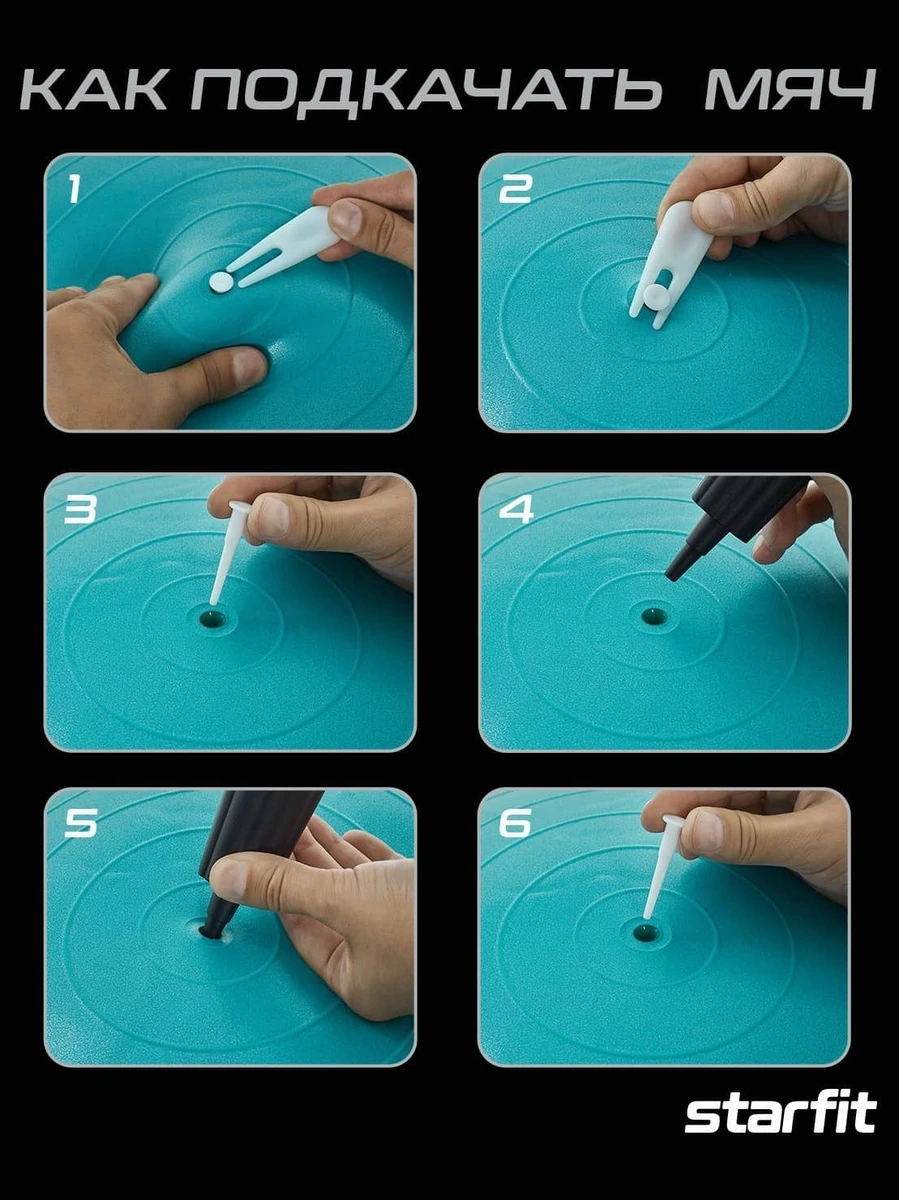 КАК ПОДКАЧАТЬ МЯЧ

1

2

3

4

5

6

starfit